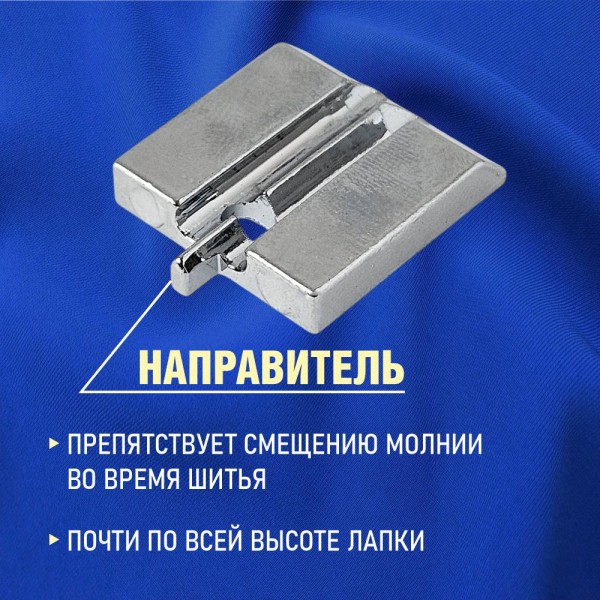 НАПРАВИТЕЛЬ

▸ ПРЕПЯТСТВУЕТ СМЕЩЕНИЮ МОЛНИИ ВО ВРЕМЯ ШИТЬЯ

▸ ПОЧТИ ПО ВСЕЙ ВЫСОТЕ ЛАПКИ