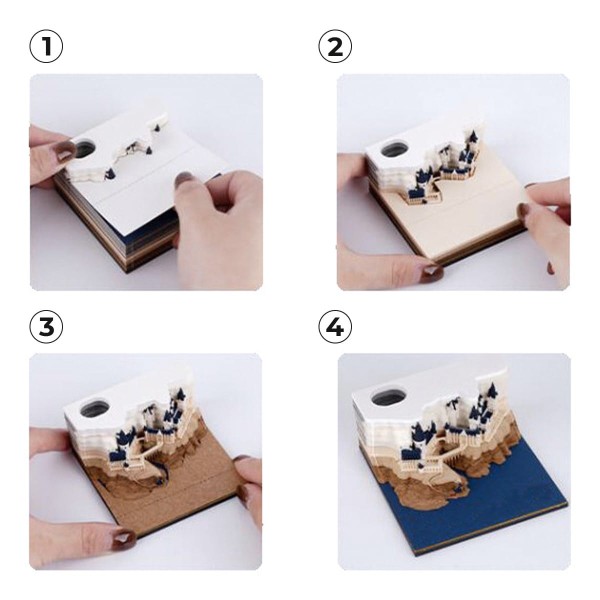 1

2

3

4