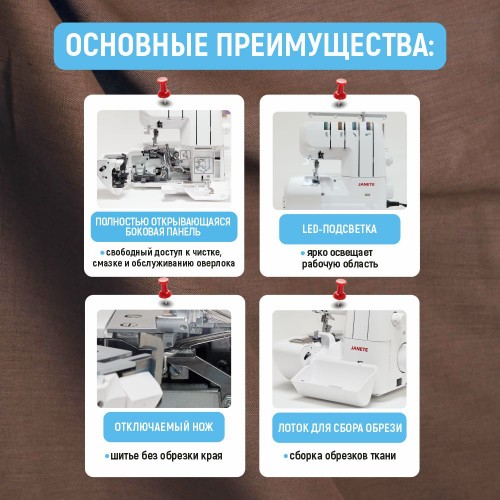 ОСНОВНЫЕ ПРЕИМУЩЕСТВА:

ПОЛНОСТЬЮ ОТКРЫВАЮЩАЯСЯ БОКОВАЯ ПАНЕЛЬ

• свободный доступ к чистке, смазке и обслуживанию оверлока

JANETE

LED-ПОДСВЕТКА

• ярко освещает рабочую область

ОТКЛЮЧАЕМЫЙ НОЖ

• шитье без обрезки края

JANETE

ЛОТОК ДЛЯ СБОРА ОБРЕЗИ

• сборка обрезков ткани