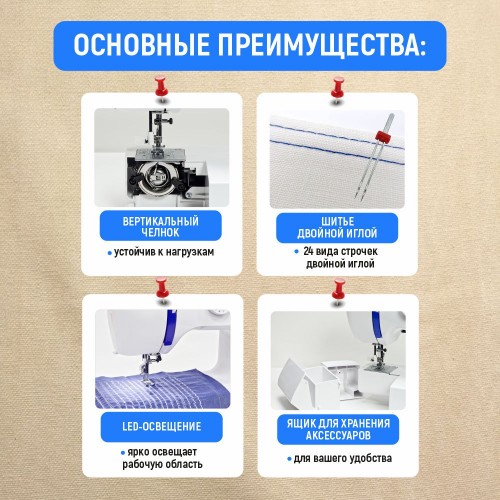 ОСНОВНЫЕ ПРЕИМУЩЕСТВА:

ВЕРТИКАЛЬНЫЙ ЧЕЛНОК

• устойчив к нагрузкам

ШИТЬЕ ДВОЙНОЙ ИГЛОЙ

• 24 вида строчек двойной иглой

LED-ОСВЕЩЕНИЕ

• ярко освещает рабочую область

ЯЩИК ДЛЯ ХРАНЕНИЯ АКСЕССУАРОВ

• для вашего удобства