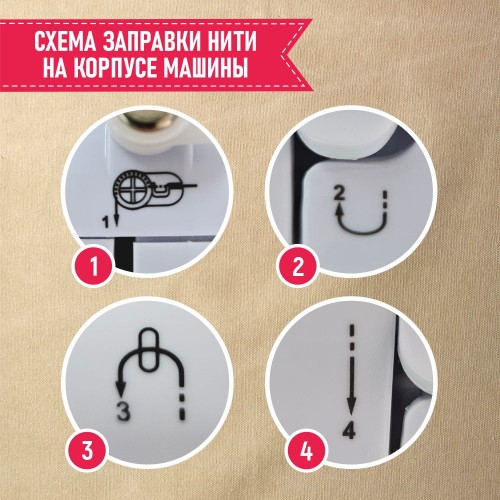 СХЕМА ЗАПРАВКИ НИТИ НА КОРПУСЕ МАШИНЫ

1

1

2

2

3

3

4

4